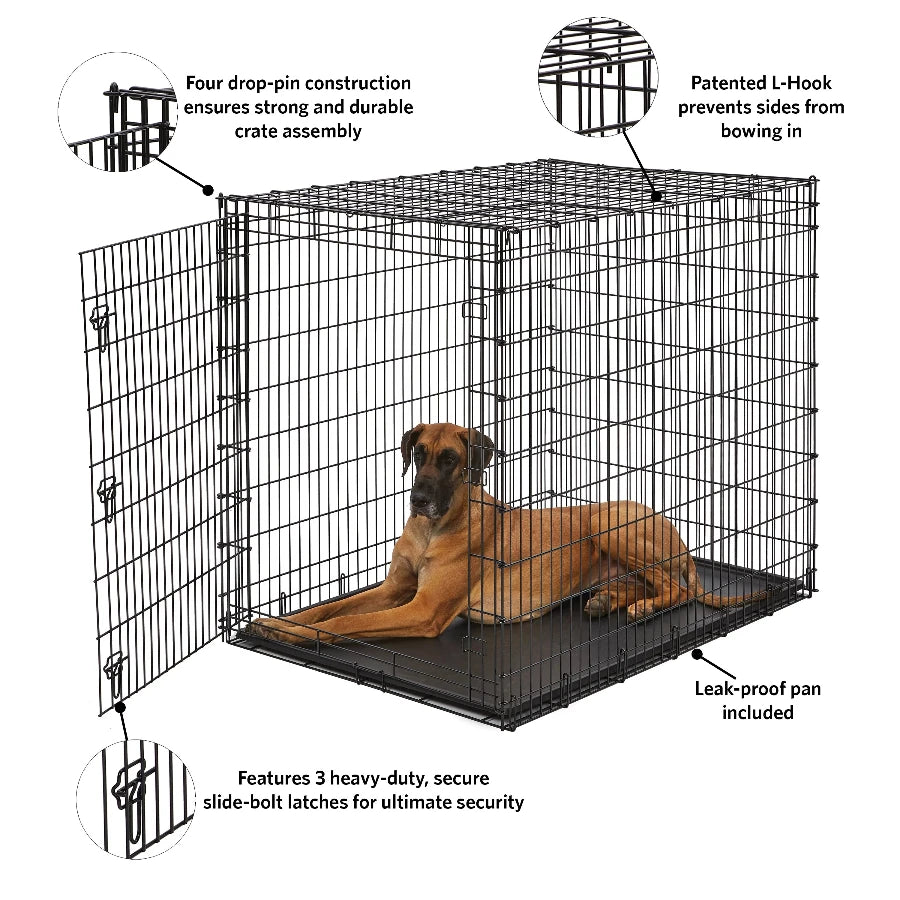 Four drop-pin construction ensures strong and durable crate assembly

Patented L-Hook prevents sides from bowing in

Leak-proof pan included

Features 3 heavy-duty, secure slide-bolt latches for ultimate security